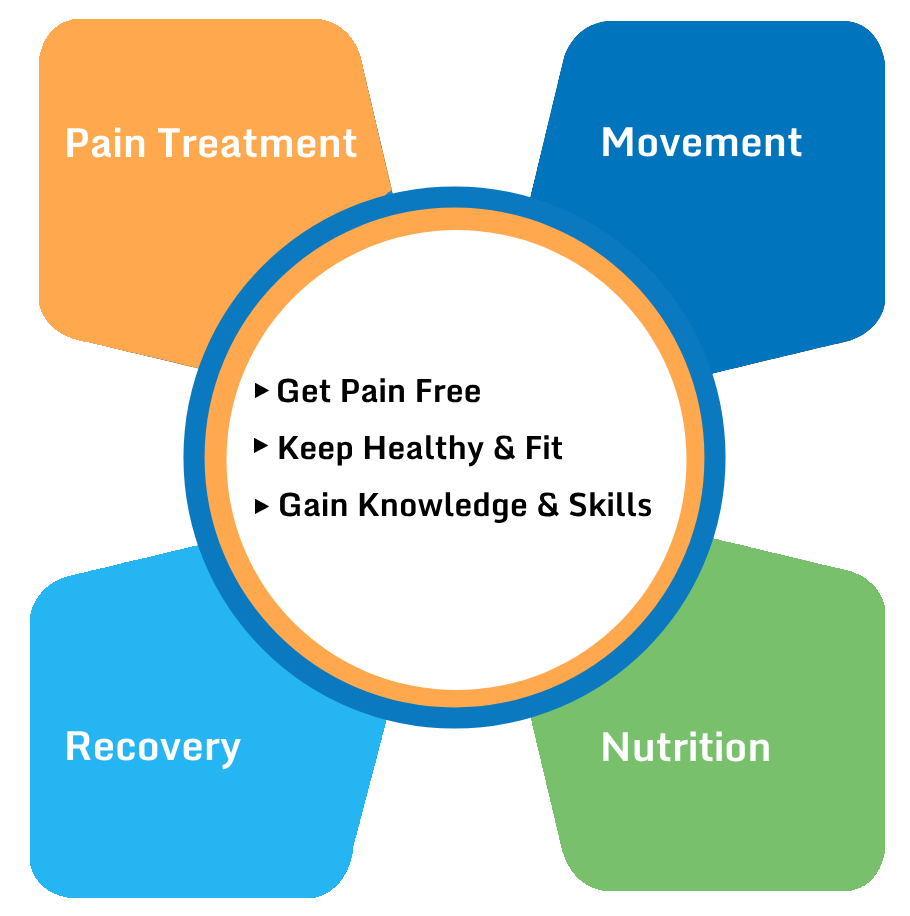 Pain Treatment

Movement

▸ Get Pain Free
▸ Keep Healthy & Fit
▸ Gain Knowledge & Skills

Recovery

Nutrition